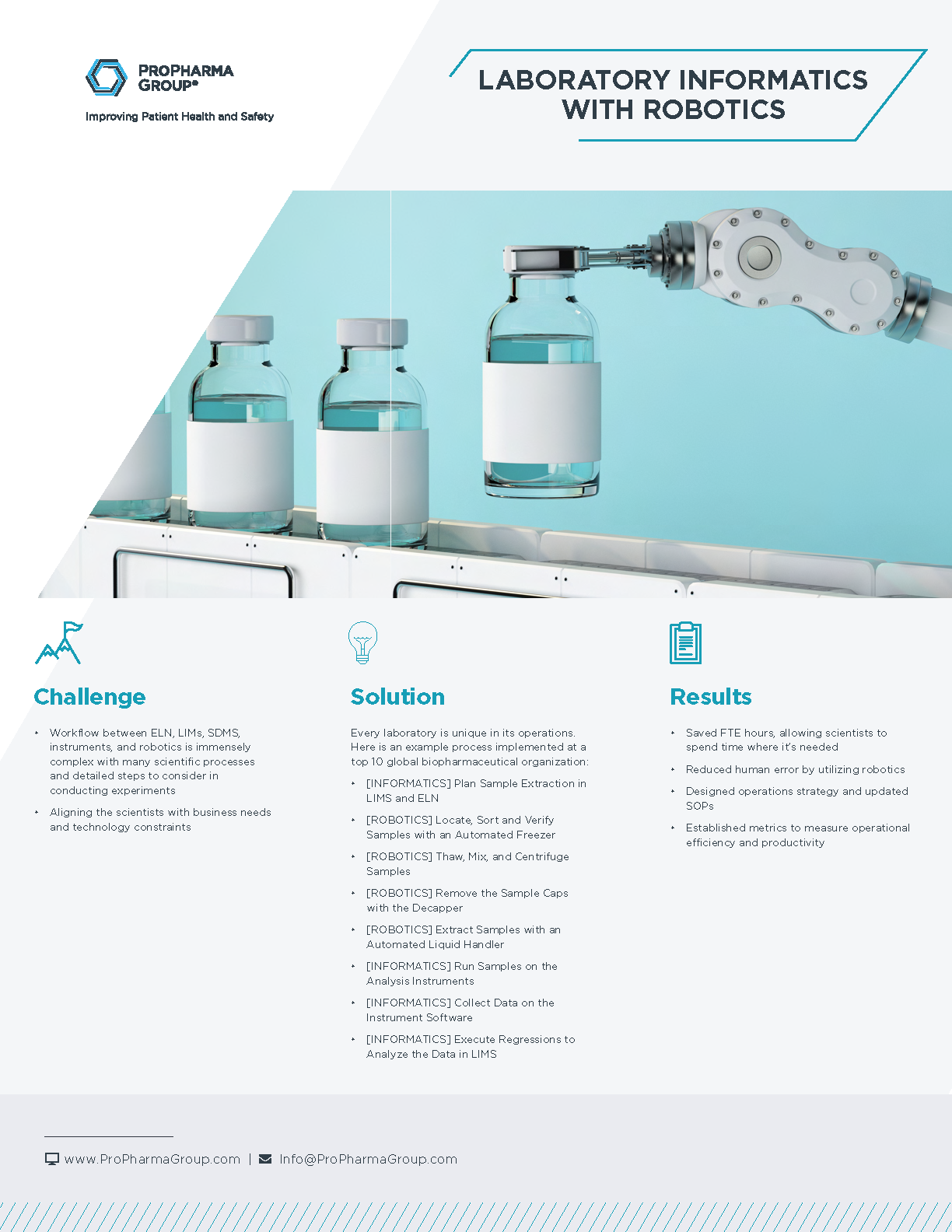 PROPHARMA GROUP®

Improving Patient Health and Safety

LABORATORY INFORMATICS WITH ROBOTICS

Challenge

• Workflow between ELN, LIMs, SDMS, instruments, and robotics is immensely complex with many scientific processes and detailed steps to consider in conducting experiments

• Aligning the scientists with business needs and technology constraints

Solution

Every laboratory is unique in its operations. Here is an example process implemented at a top 10 global biopharmaceutical organization:

• [INFORMATICS] Plan Sample Extraction in LIMS and ELN

• [ROBOTICS] Locate, Sort and Verify Samples with an Automated Freezer

• [ROBOTICS] Thaw, Mix, and Centrifuge Samples

• [ROBOTICS] Remove the Sample Caps with the Decapper

• [ROBOTICS] Extract Samples with an Automated Liquid Handler

• [INFORMATICS] Run Samples on the Analysis Instruments

• [INFORMATICS] Collect Data on the Instrument Software

• [INFORMATICS] Execute Regressions to Analyze the Data in LIMS

Results

• Saved FTE hours, allowing scientists to spend time where it's needed

• Reduced human error by utilizing robotics

• Designed operations strategy and updated SOPs

• Established metrics to measure operational efficiency and productivity

www.ProPharmaGroup.com | Info@ProPharmaGroup.com